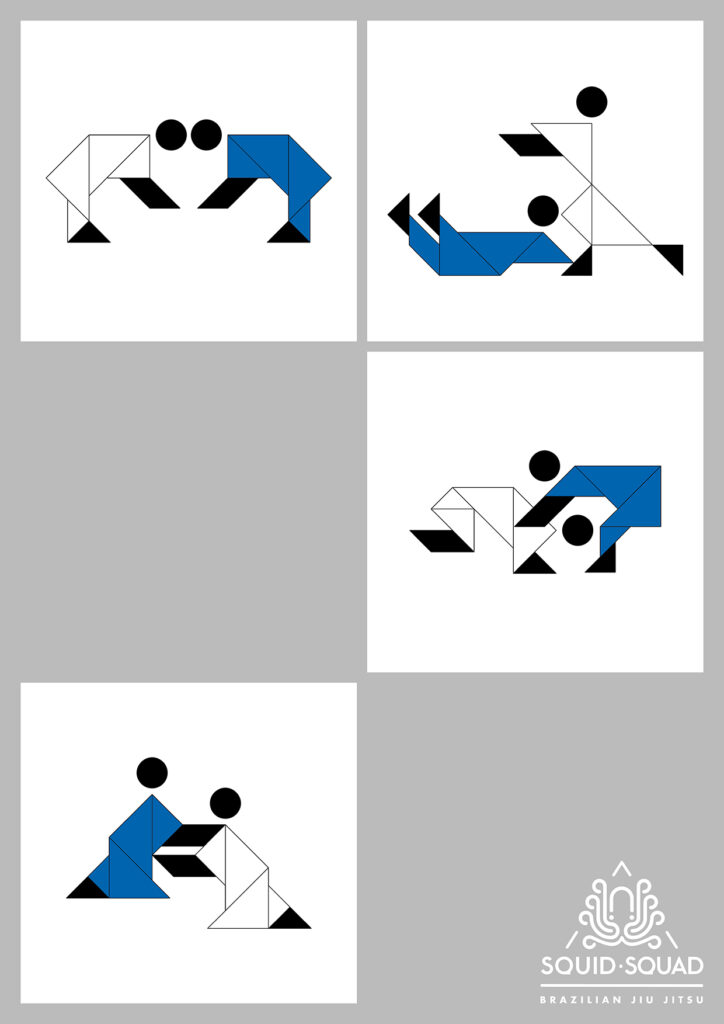 SQUID·SQUAD
BRAZILIAN JIU JITSU